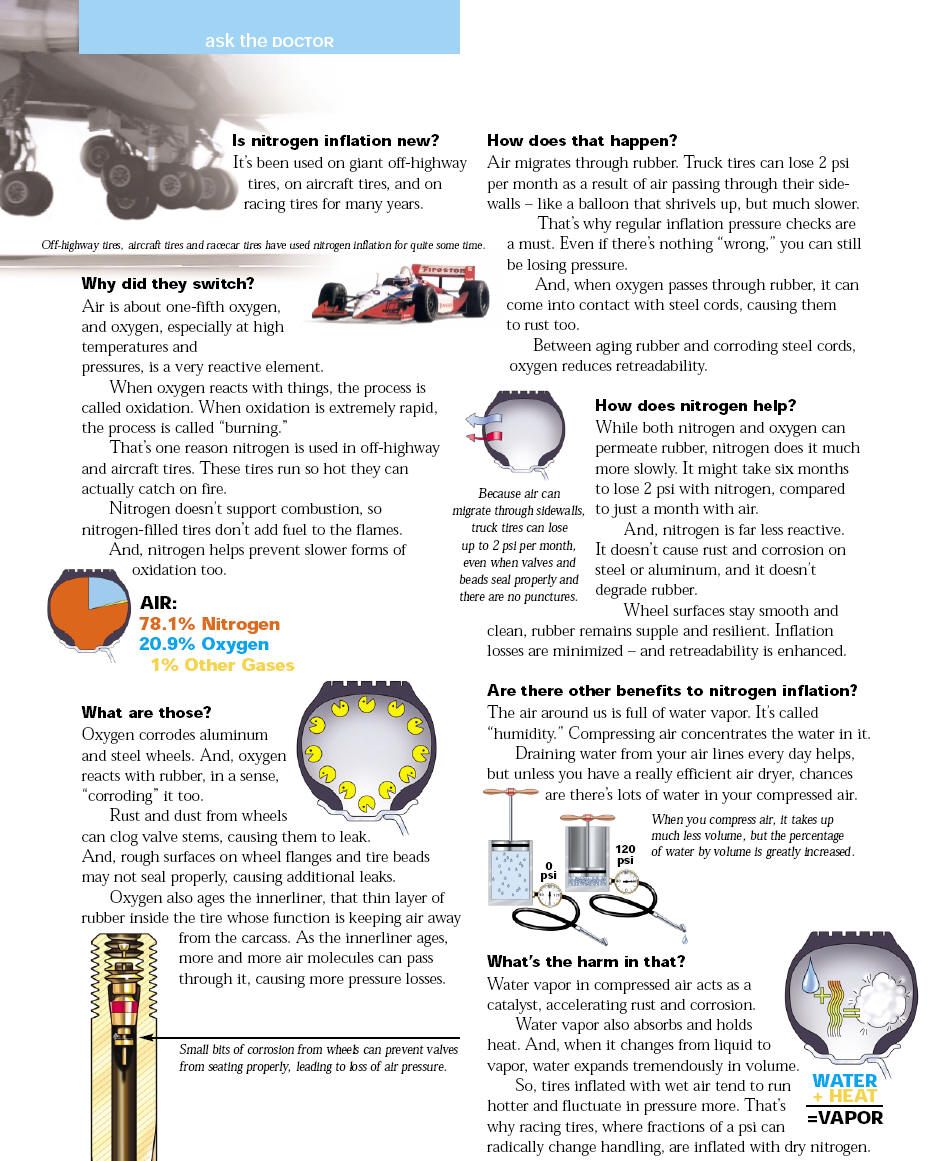 ask the DOCTOR

Is nitrogen inflation new?
It's been used on giant off-highway tires, on aircraft tires, and on racing tires for many years.

Off-highway tires, aircraft tires and racecar tires have used nitrogen inflation for quite some time.

Why did they switch?
Air is about one-fifth oxygen, and oxygen, especially at high temperatures and pressures, is a very reactive element.

When oxygen reacts with things, the process is called oxidation. When oxidation is extremely rapid, the process is called "burning."

That's one reason nitrogen is used in off-highway and aircraft tires. These tires run so hot they can actually catch on fire.

Nitrogen doesn't support combustion, so nitrogen-filled tires don't add fuel to the flames.

And, nitrogen helps prevent slower forms of oxidation too.

AIR:
78.1% Nitrogen
20.9% Oxygen
1% Other Gases

What are those?
Oxygen corrodes aluminum and steel wheels. And, oxygen reacts with rubber, in a sense, "corroding" it too.

Rust and dust from wheels can clog valve stems, causing them to leak. And, rough surfaces on wheel flanges and tire beads may not seal properly, causing additional leaks.

Oxygen also ages the innerliner, that thin layer of rubber inside the tire whose function is keeping air away from the carcass. As the innerliner ages, more and more air molecules can pass through it, causing more pressure losses.

Small bits of corrosion from wheels can prevent valves from seating properly, leading to loss of air pressure.

How does that happen?
Air migrates through rubber. Truck tires can lose 2 psi per month as a result of air passing through their sidewalls – like a balloon that shrivels up, but much slower.

That's why regular inflation pressure checks are a must. Even if there's nothing "wrong," you can still be losing pressure.

And, when oxygen passes through rubber, it can come into contact with steel cords, causing them to rust too.

Between aging rubber and corroding steel cords, oxygen reduces retreadability.

Because air can migrate through sidewalls, truck tires can lose up to 2 psi per month, even when valves and beads seal properly and there are no punctures.

How does nitrogen help?
While both nitrogen and oxygen can permeate rubber, nitrogen does it much more slowly. It might take six months to lose 2 psi with nitrogen, compared to just a month with air.

And, nitrogen is far less reactive. It doesn't cause rust and corrosion on steel or aluminum, and it doesn't degrade rubber.

Wheel surfaces stay smooth and clean, rubber remains supple and resilient. Inflation losses are minimized – and retreadability is enhanced.

Are there other benefits to nitrogen inflation?
The air around us is full of water vapor. It's called "humidity." Compressing air concentrates the water in it.

Draining water from your air lines every day helps, but unless you have a really efficient air dryer, chances are there's lots of water in your compressed air.

When you compress air, it takes up much less volume, but the percentage of water by volume is greatly increased.

0 psi

120 psi

What's the harm in that?
Water vapor in compressed air acts as a catalyst, accelerating rust and corrosion.

Water vapor also absorbs and holds heat. And, when it changes from liquid to vapor, water expands tremendously in volume.

So, tires inflated with wet air tend to run hotter and fluctuate in pressure more. That's why racing tires, where fractions of a psi can radically change handling, are inflated with dry nitrogen.

WATER
+ HEAT
=VAPOR